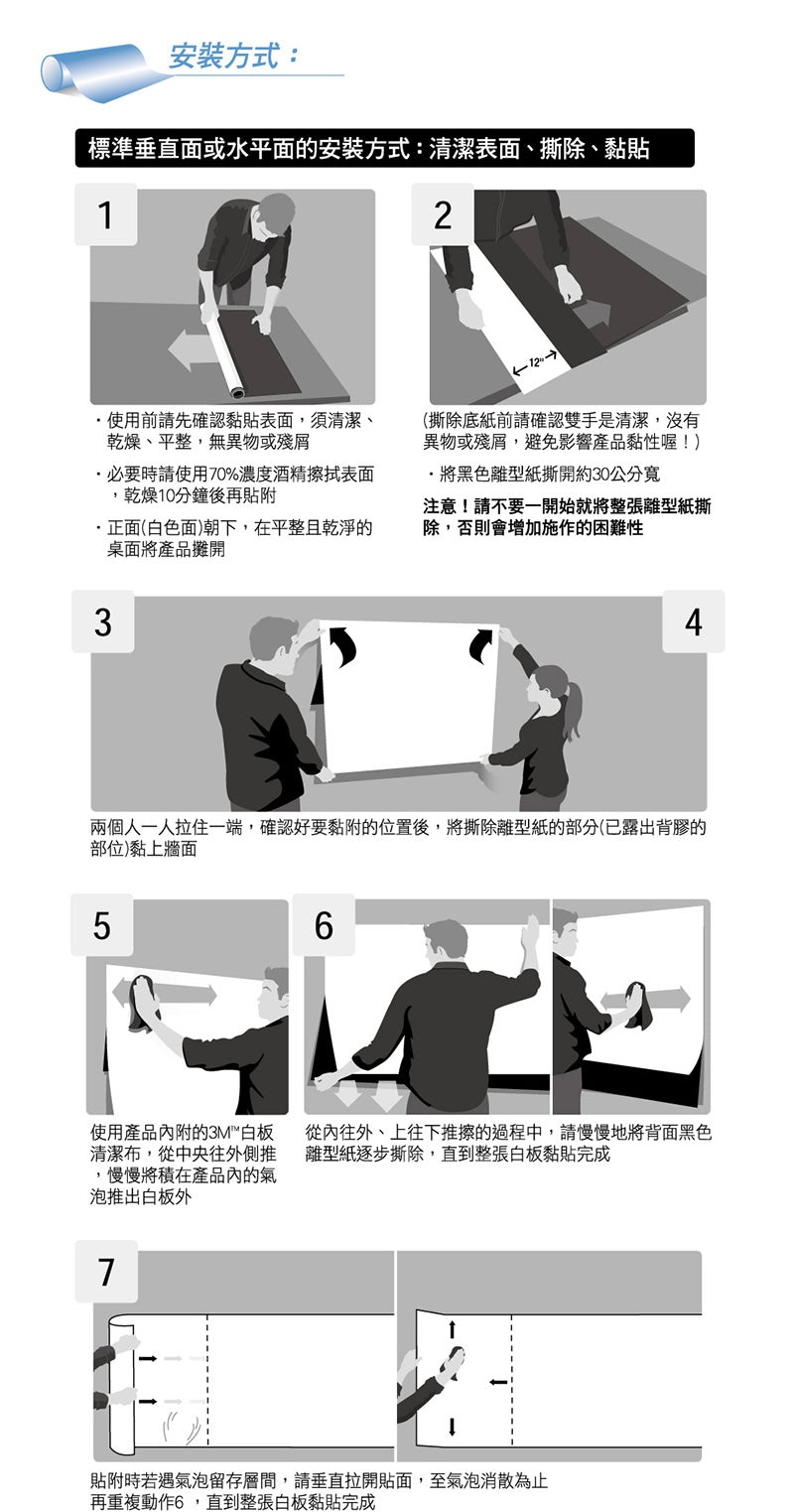 安裝方式：

標準垂直面或水平面的安裝方式：清潔表面、撕除、黏貼

1

・使用前請先確認黏貼表面，須清潔、乾燥、平整，無異物或殘屑

・必要時請使用70%濃度酒精擦拭表面，乾燥10分鐘後再貼附

・正面(白色面)朝下，在平整且乾淨的桌面將產品攤開

2

12"

(撕除底紙前請確認雙手是清潔，沒有異物或殘屑，避免影響產品黏性喔！)

・將黑色離型紙撕開約30公分寬

注意！請不要一開始就將整張離型紙撕除，否則會增加施作的困難性

3

4

兩個人一人拉住一端，確認好要黏附的位置後，將撕除離型紙的部分(已露出背膠的部位)黏上牆面

5

使用產品內附的3M™白板清潔布，從中央往外側推，慢慢將積在產品內的氣泡推出白板外

6

從內往外、上往下推擦的過程中，請慢慢地將背面黑色離型紙逐步撕除，直到整張白板黏貼完成

7

貼附時若遇氣泡留存層間，請垂直拉開貼面，至氣泡消散為止
再重複動作6 ，直到整張白板黏貼完成